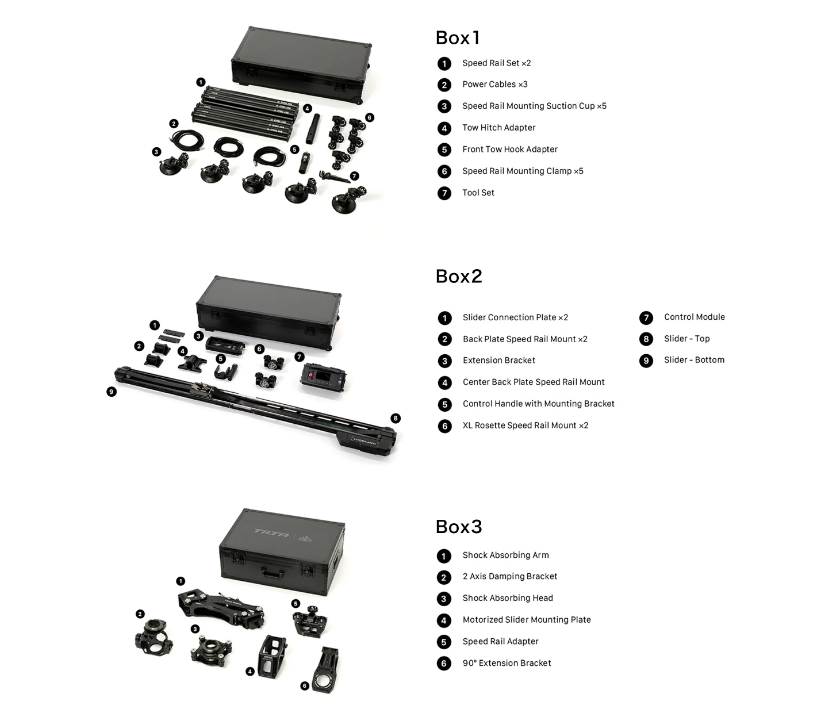 1
2
3
4
5
6
7

Box1

1 Speed Rail Set ×2
2 Power Cables ×3
3 Speed Rail Mounting Suction Cup ×5
4 Tow Hitch Adapter
5 Front Tow Hook Adapter
6 Speed Rail Mounting Clamp ×5
7 Tool Set

1
2
3
4
5
6
7
8
9

Box2

1 Slider Connection Plate ×2
2 Back Plate Speed Rail Mount ×2
3 Extension Bracket
4 Center Back Plate Speed Rail Mount
5 Control Handle with Mounting Bracket
6 XL Rosette Speed Rail Mount ×2
7 Control Module
8 Slider - Top
9 Slider - Bottom

TILTA

1
2
3
4
5
6

Box3

1 Shock Absorbing Arm
2 2 Axis Damping Bracket
3 Shock Absorbing Head
4 Motorized Slider Mounting Plate
5 Speed Rail Adapter
6 90° Extension Bracket